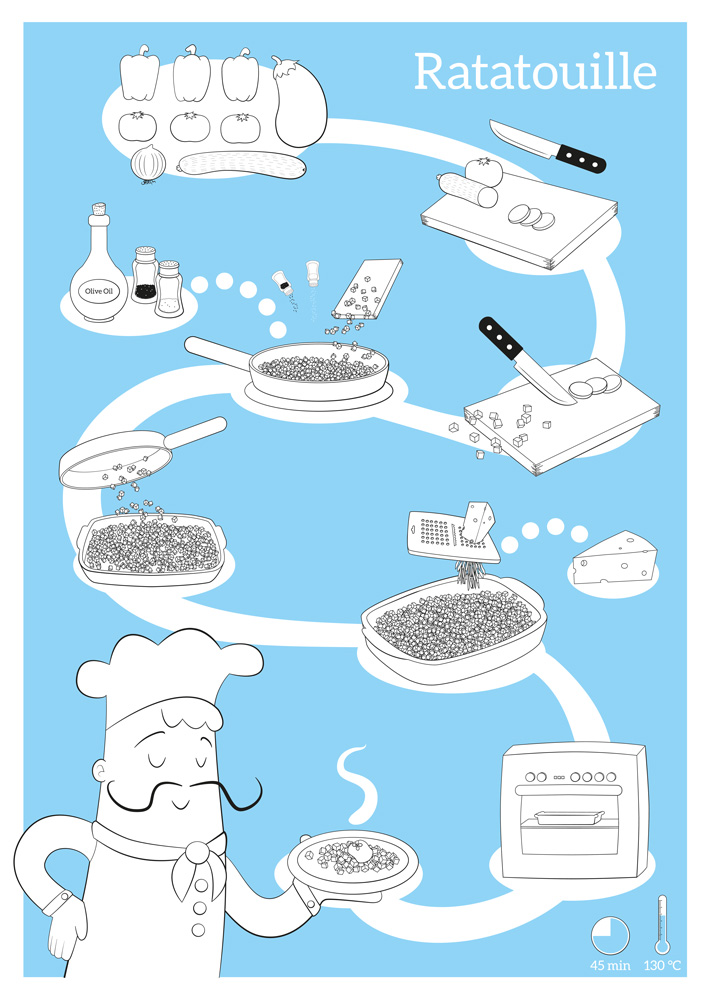 Ratatouille

Olive Oil

45 min

130 °C