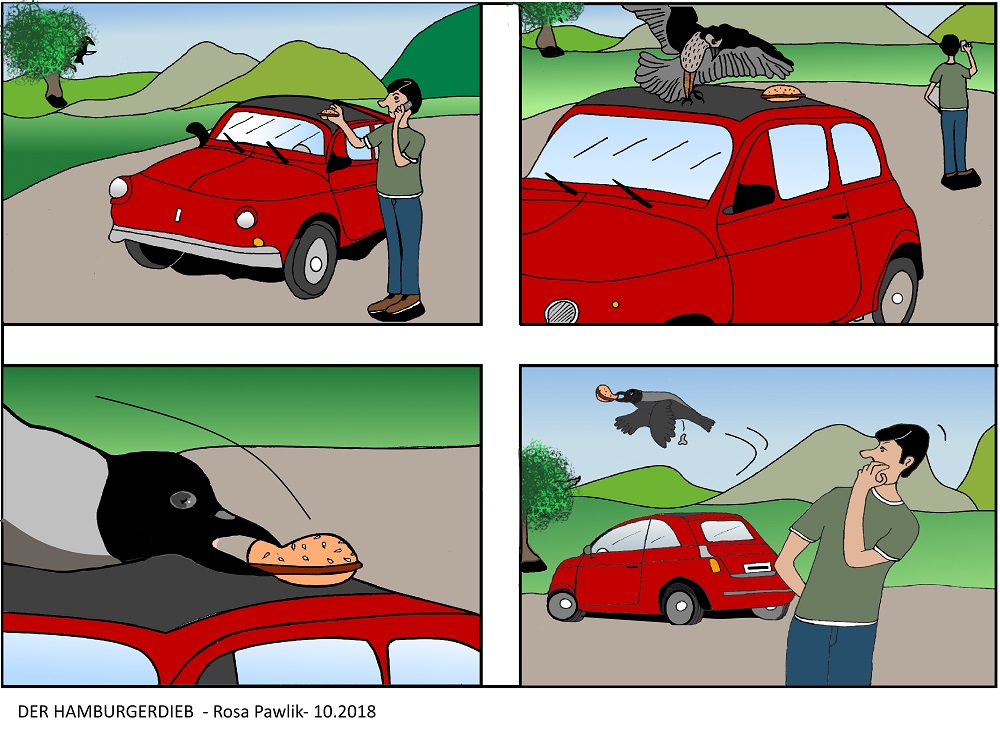 DER HAMBURGERDIEB - Rosa Pawlik- 10.2018