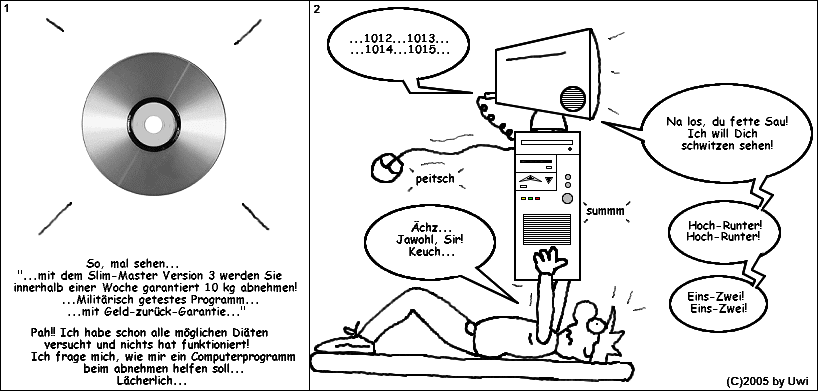 1

So, mal sehen...
"...mit dem Slim-Master Version 3 werden Sie innerhalb einer Woche garantiert 10 kg abnehmen!
...Militärisch getestes Programm...
...mit Geld-zurück-Garantie..."

Pah!! Ich habe schon alle möglichen Diäten versucht und nichts hat funktioniert!
Ich frage mich, wie mir ein Computerprogramm beim abnehmen helfen soll...
Lächerlich...

2

...1012...1013...
...1014...1015...

Na los, du fette Sau! Ich will Dich schwitzen sehen!

peitsch

summm

Ächz...
Jawohl, Sir!
Keuch...

Hoch-Runter!
Hoch-Runter!

Eins-Zwei!
Eins-Zwei!

(C)2005 by Uwi